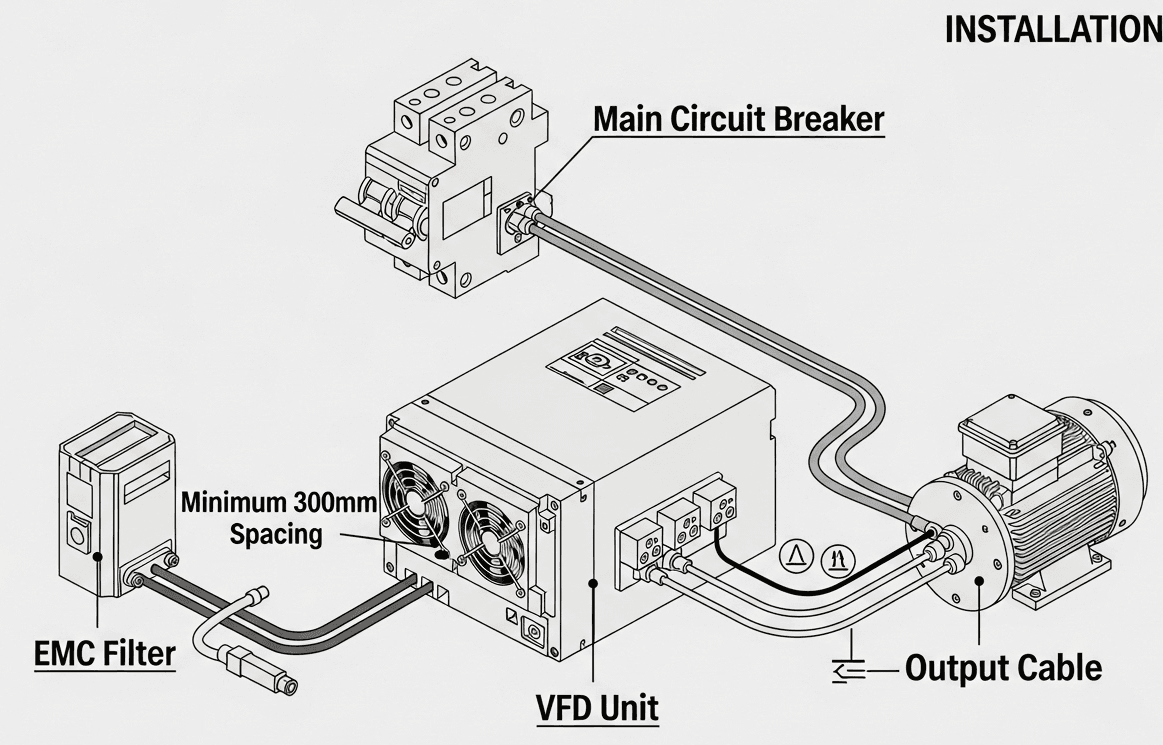 INSTALLATION

Main Circuit Breaker

Minimum 300mm Spacing

EMC Filter

VFD Unit

Output Cable